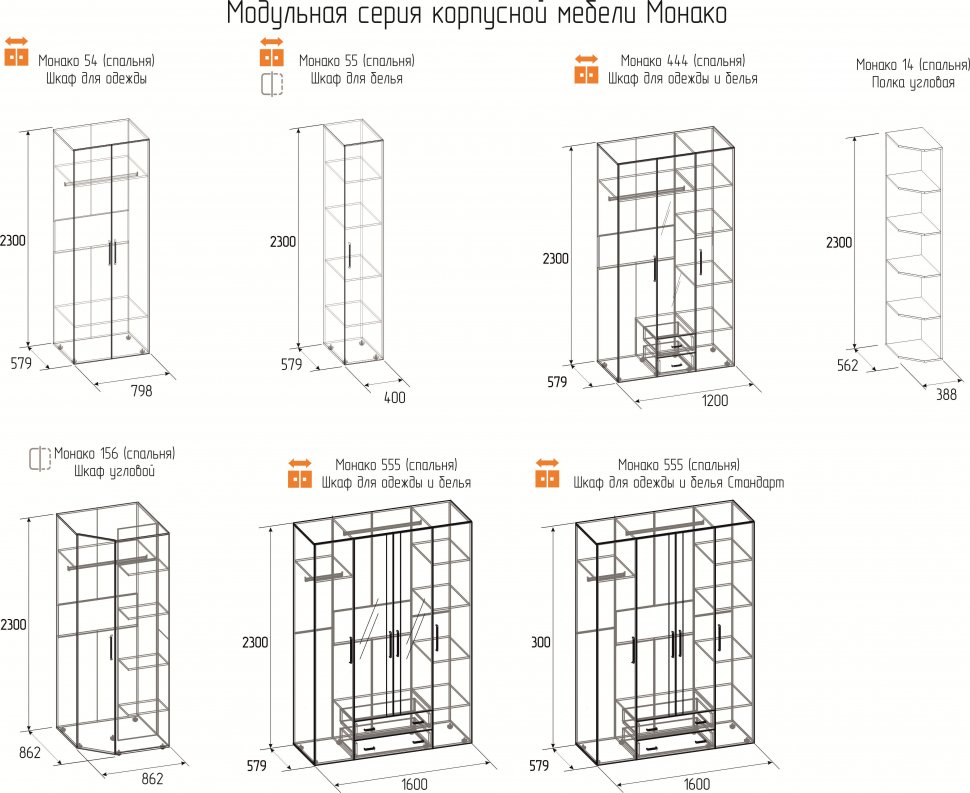 Модульная серия корпусной мебели Монако

Монако 54 (спальня)
Шкаф для одежды

2300
579
798

Монако 55 (спальня)
Шкаф для белья

2300
579
400

Монако 444 (спальня)
Шкаф для одежды и белья

2300
579
1200

Монако 14 (спальня)
Полка угловая

2300
562
388

Монако 156 (спальня)
Шкаф угловой

2300
862
862

Монако 555 (спальня)
Шкаф для одежды и белья

2300
579
1600

Монако 555 (спальня)
Шкаф для одежды и белья Стандарт

300
579
1600