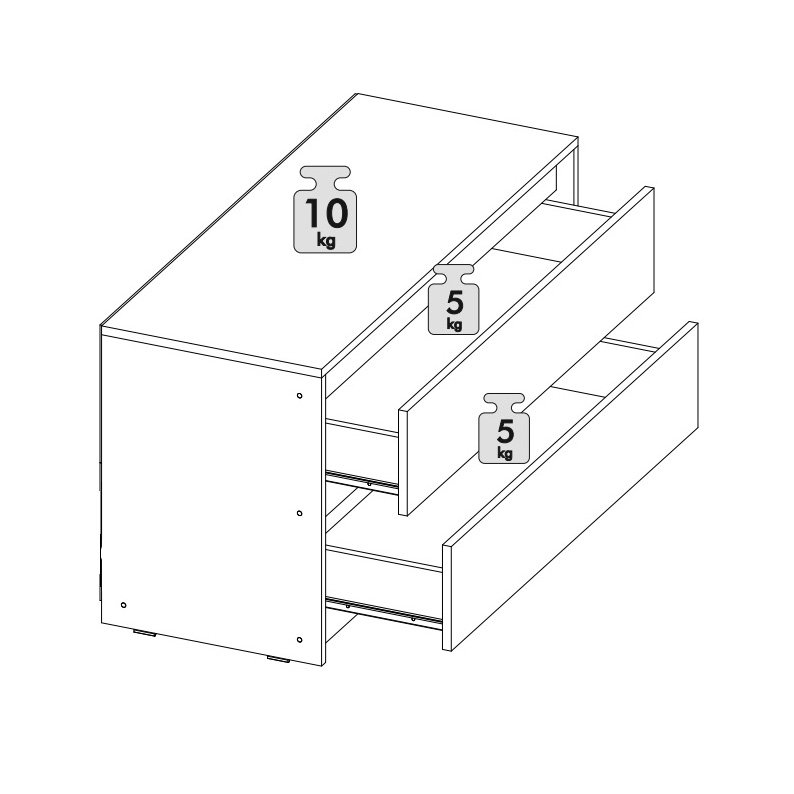 10
kg

5
kg

5
kg