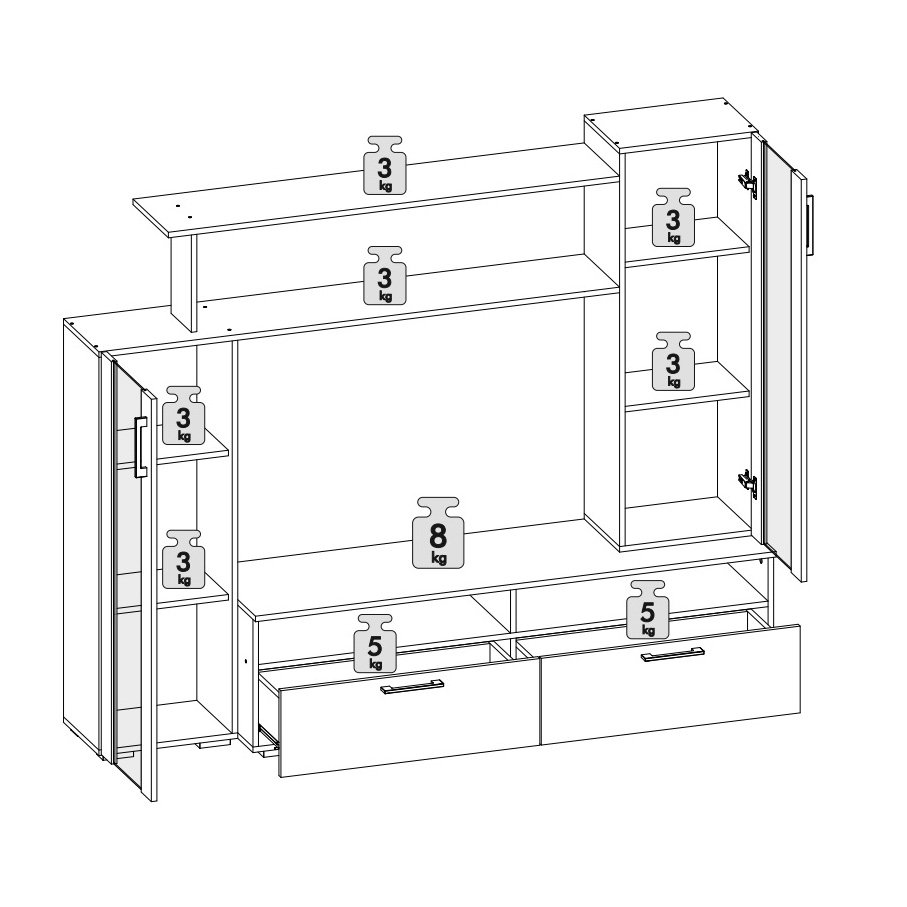 3 kg

3 kg

3 kg

3 kg

3 kg

3 kg

8 kg

5 kg

5 kg